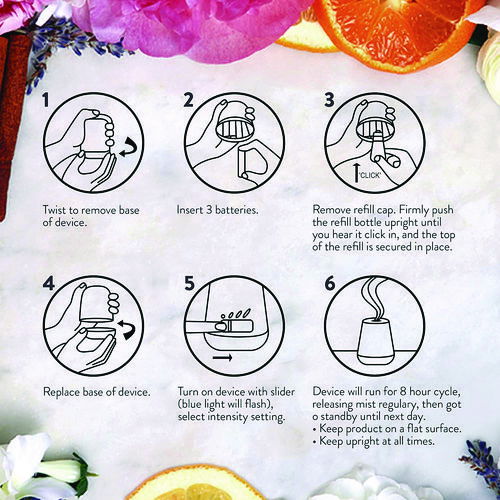 1

Twist to remove base of device.

2

Insert 3 batteries.

3

'CLICK'

Remove refill cap. Firmly push the refill bottle upright until you hear it click in, and the top of the refill is secured in place.

4

Replace base of device.

5

Turn on device with slider (blue light will flash), select intensity setting.

6

Device will run for 8 hour cycle, releasing mist regulary, then got o standby until next day.
• Keep product on a flat surface.
• Keep upright at all times.