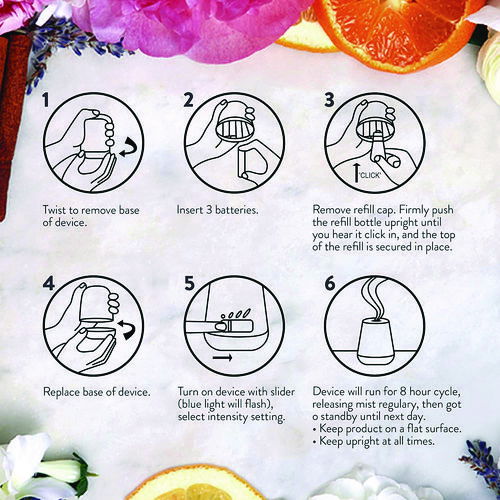 1

Twist to remove base of device.

2

Insert 3 batteries.

3

'CLICK'

Remove refill cap. Firmly push the refill bottle upright until you hear it click in, and the top of the refill is secured in place.

4

Replace base of device.

5

Turn on device with slider (blue light will flash), select intensity setting.

6

Device will run for 8 hour cycle, releasing mist regulary, then got o standby until next day.
• Keep product on a flat surface.
• Keep upright at all times.