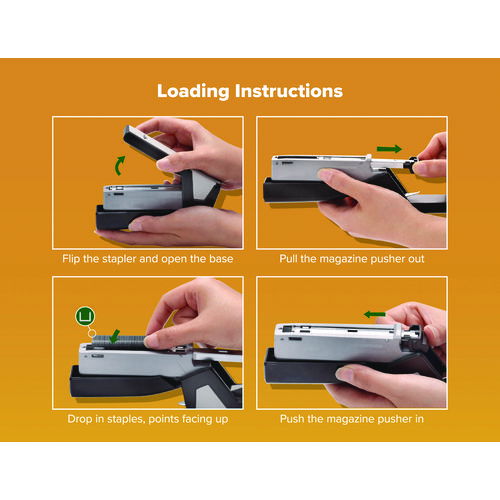 Loading Instructions

Flip the stapler and open the base

Pull the magazine pusher out

Drop in staples, points facing up

Push the magazine pusher in