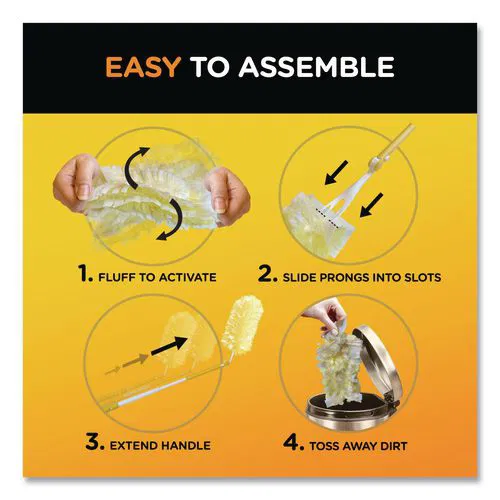 EASY TO ASSEMBLE

1. FLUFF TO ACTIVATE

2. SLIDE PRONGS INTO SLOTS

3. EXTEND HANDLE

4. TOSS AWAY DIRT