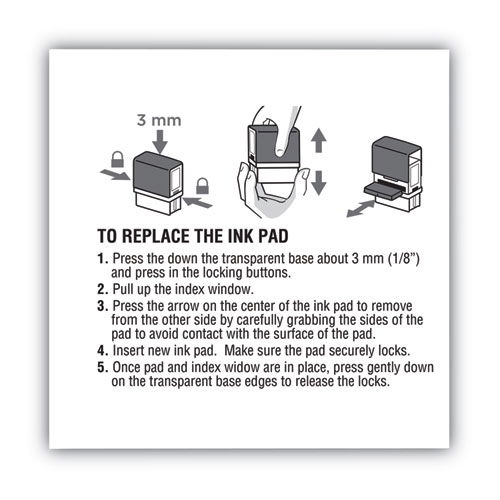 3 mm

TO REPLACE THE INK PAD

1. Press the down the transparent base about 3 mm (1/8") and press in the locking buttons.
2. Pull up the index window.
3. Press the arrow on the center of the ink pad to remove from the other side by carefully grabbing the sides of the pad to avoid contact with the surface of the pad.
4. Insert new ink pad.  Make sure the pad securely locks.
5. Once pad and index widow are in place, press gently down on the transparent base edges to release the locks.