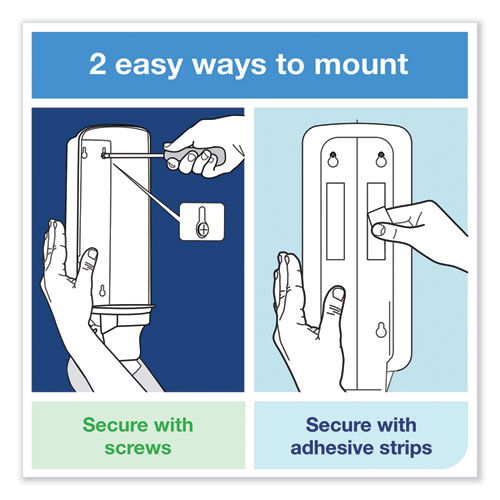 2 easy ways to mount

Secure with screws

Secure with adhesive strips