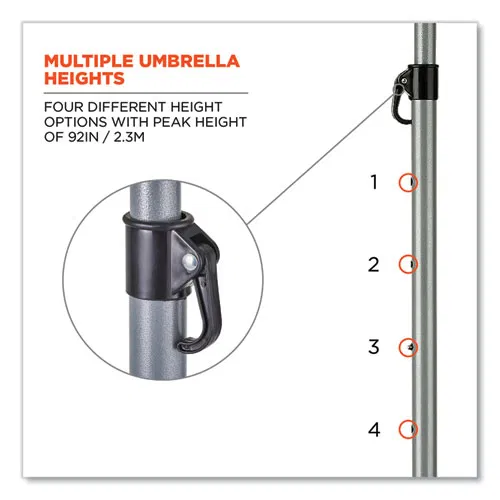 MULTIPLE UMBRELLA HEIGHTS

FOUR DIFFERENT HEIGHT OPTIONS WITH PEAK HEIGHT OF 92IN / 2.3M

1

2

3

4