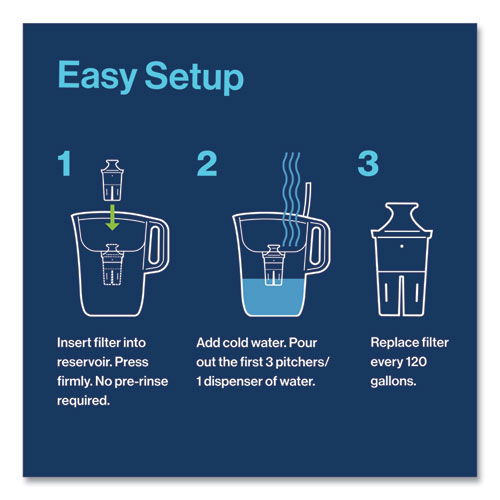 Easy Setup

1

Insert filter into reservoir. Press firmly. No pre-rinse required.

2

Add cold water. Pour out the first 3 pitchers/ 1 dispenser of water.

3

Replace filter every 120 gallons.