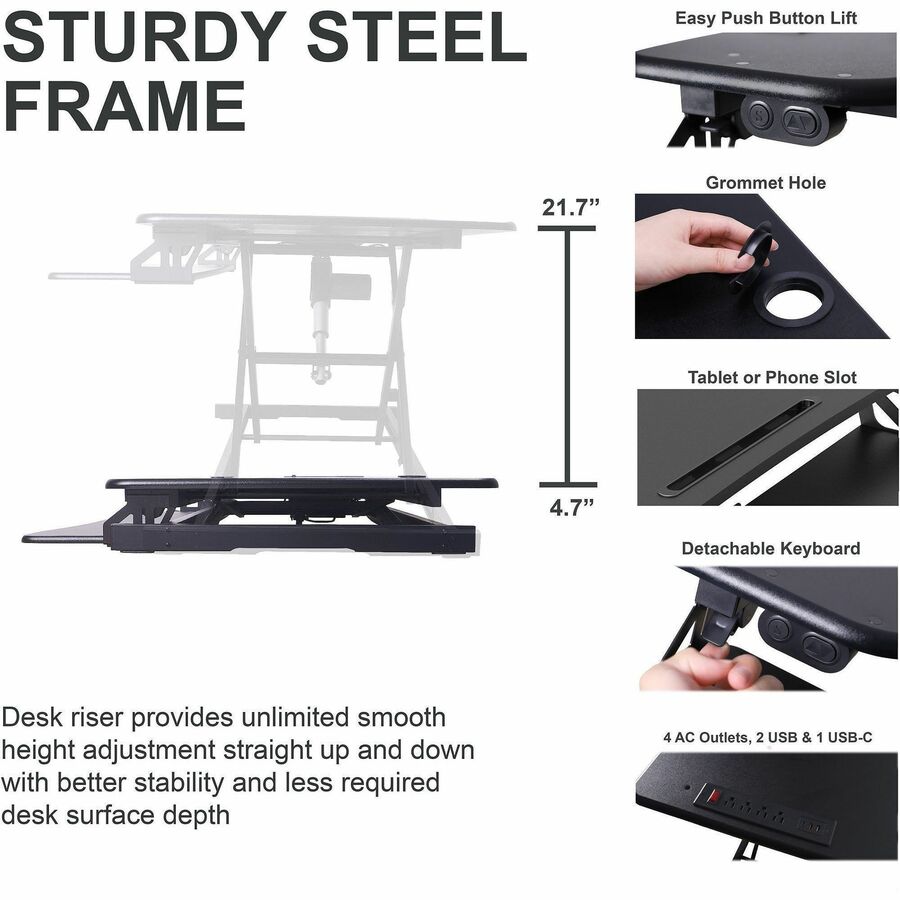 STURDY STEEL FRAME

21.7”

4.7”

Desk riser provides unlimited smooth height adjustment straight up and down with better stability and less required desk surface depth

Easy Push Button Lift

Grommet Hole

Tablet or Phone Slot

Detachable Keyboard

4 AC Outlets, 2 USB & 1 USB-C