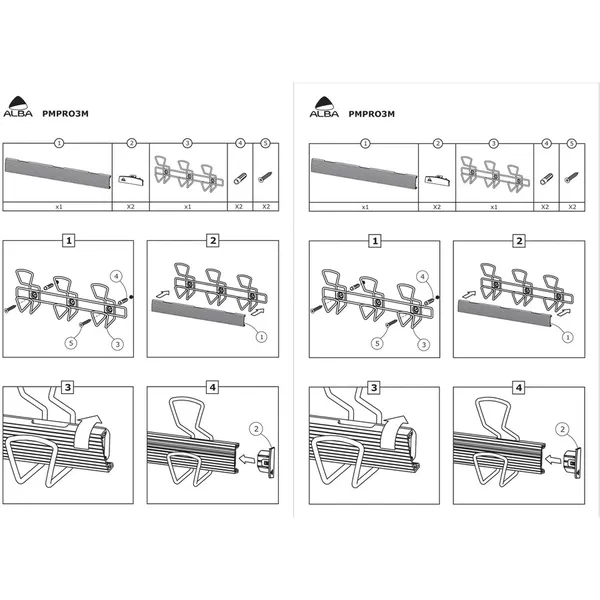 ALBA PMPRO3M

| 1 | 2 | 3 | 4 | 5 |
|---|---|---|---|---|
| x1 | X2 | x1 | X2 | X2 |

1
4
5
3

2
1

3

4
2

ALBA PMPRO3M

| 1 | 2 | 3 | 4 | 5 |
|---|---|---|---|---|
| x1 | X2 | x1 | X2 | X2 |

1
4
5
3

2
1

3

4
2