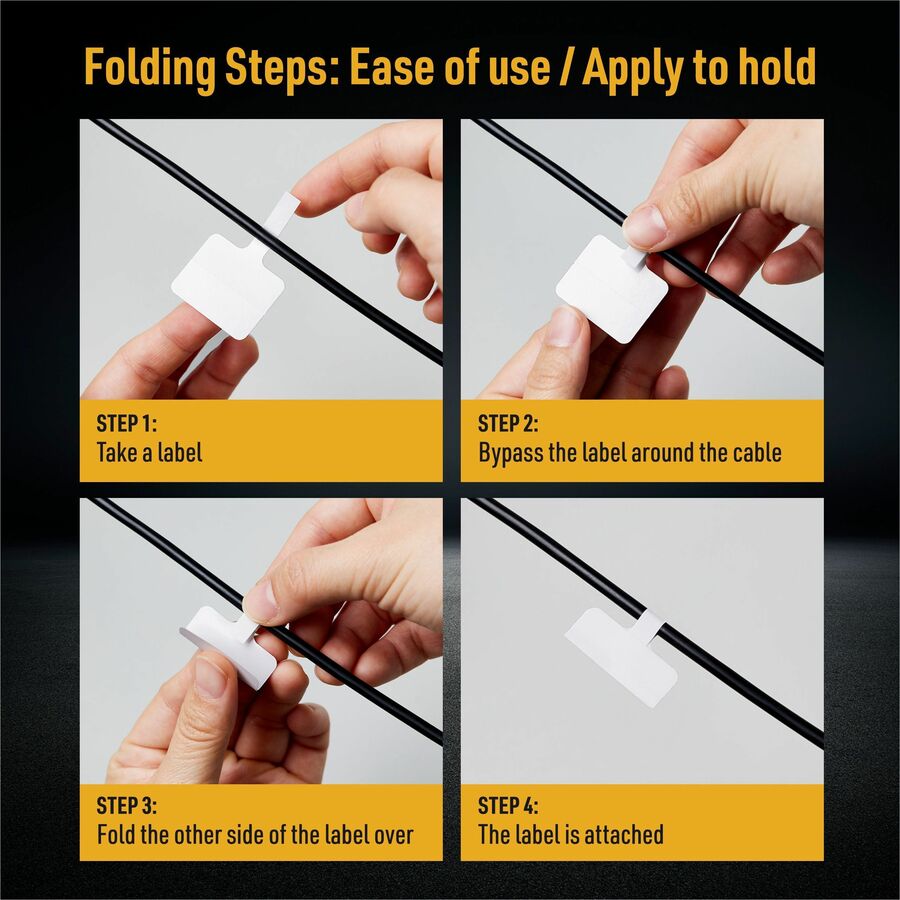 Folding Steps: Ease of use / Apply to hold

STEP 1:
Take a label

STEP 2:
Bypass the label around the cable

STEP 3:
Fold the other side of the label over

STEP 4:
The label is attached