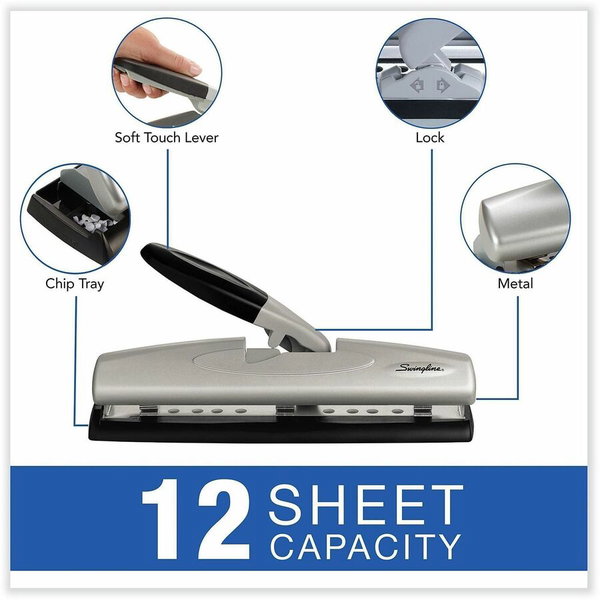 Soft Touch Lever

Lock

Chip Tray

Metal

Swingline

12 SHEET CAPACITY