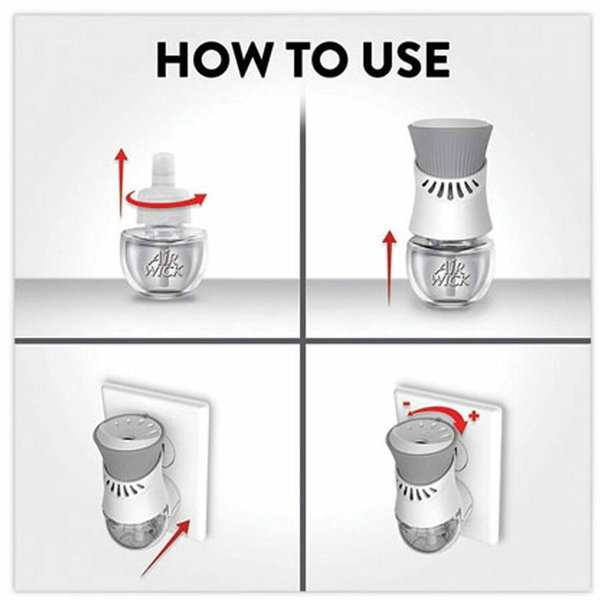 HOW TO USE

AIR WICK

AIR WICK

-
+