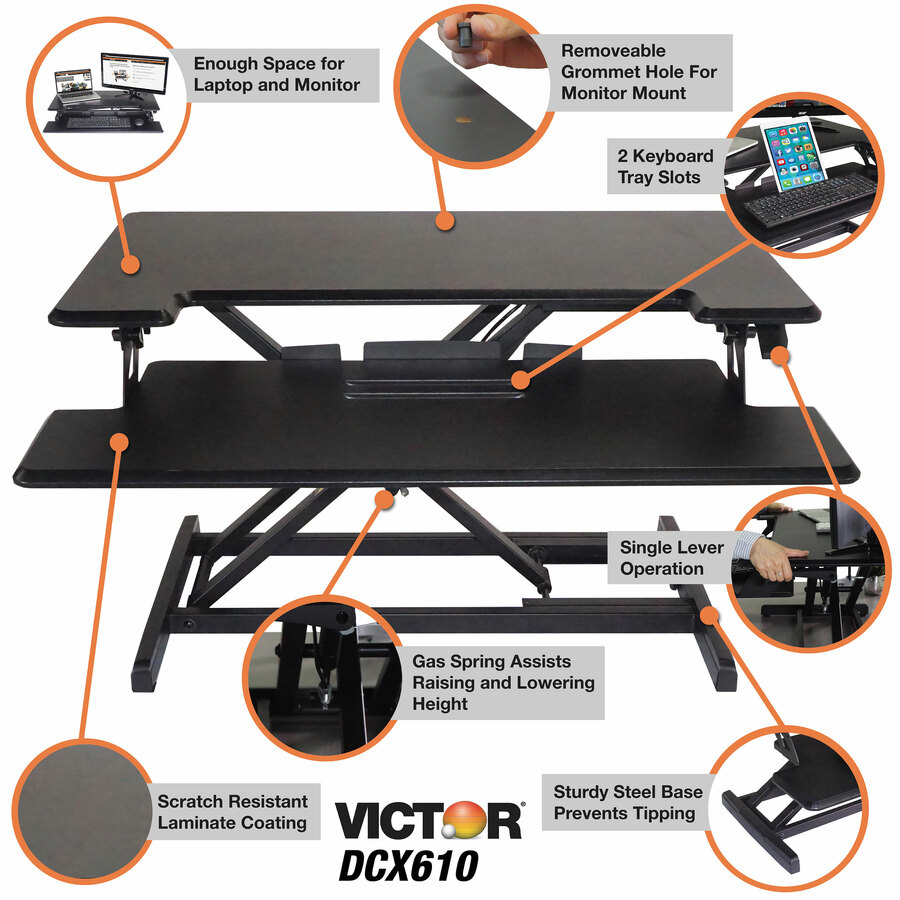 Enough Space for Laptop and Monitor

Removeable Grommet Hole For Monitor Mount

2 Keyboard Tray Slots

Single Lever Operation

Gas Spring Assists Raising and Lowering Height

Scratch Resistant Laminate Coating

VICTOR®
DCX610

Sturdy Steel Base Prevents Tipping