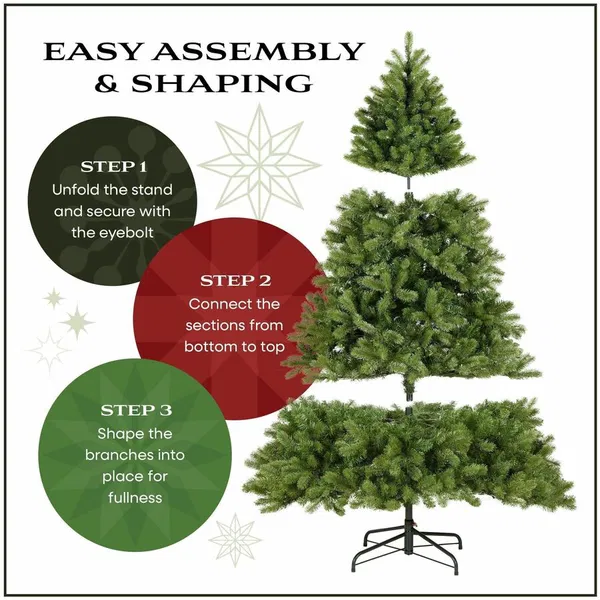 EASY ASSEMBLY & SHAPING

STEP 1
Unfold the stand and secure with the eyebolt

STEP 2
Connect the sections from bottom to top

STEP 3
Shape the branches into place for fullness