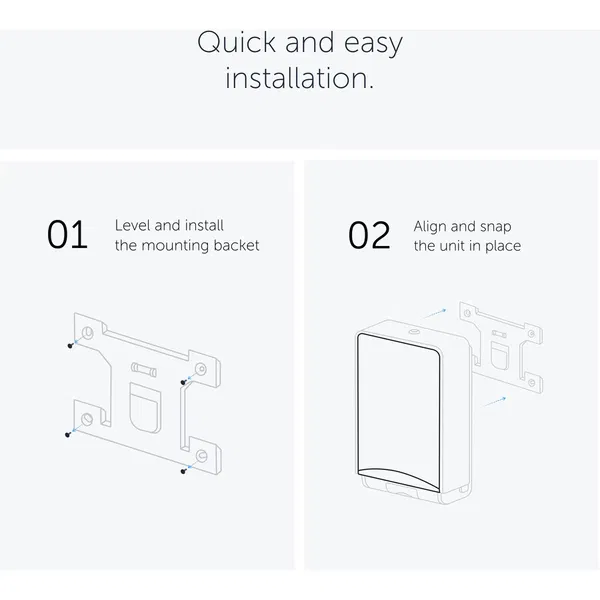 Quick and easy installation.

01 Level and install the mounting backet

02 Align and snap the unit in place