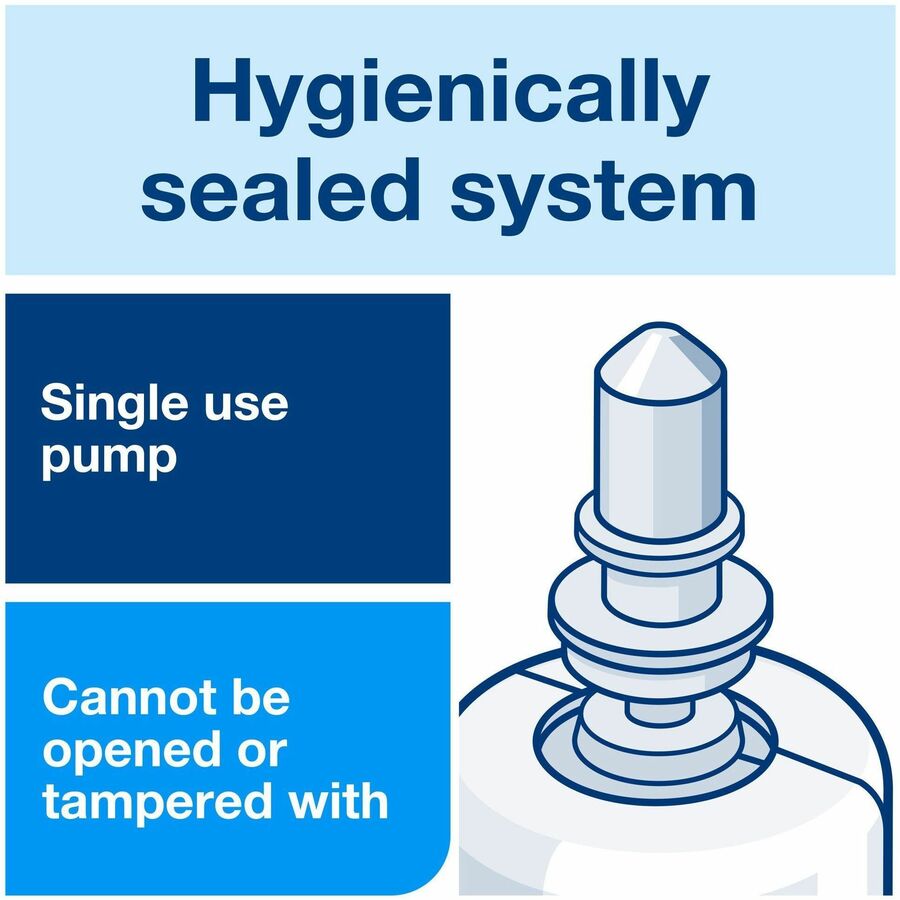 Hygienically sealed system

Single use pump

Cannot be opened or tampered with