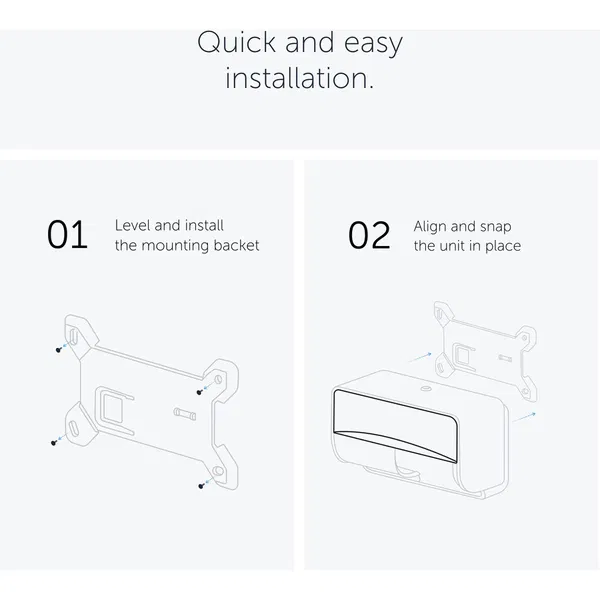 Quick and easy installation.

01 Level and install the mounting backet

02 Align and snap the unit in place