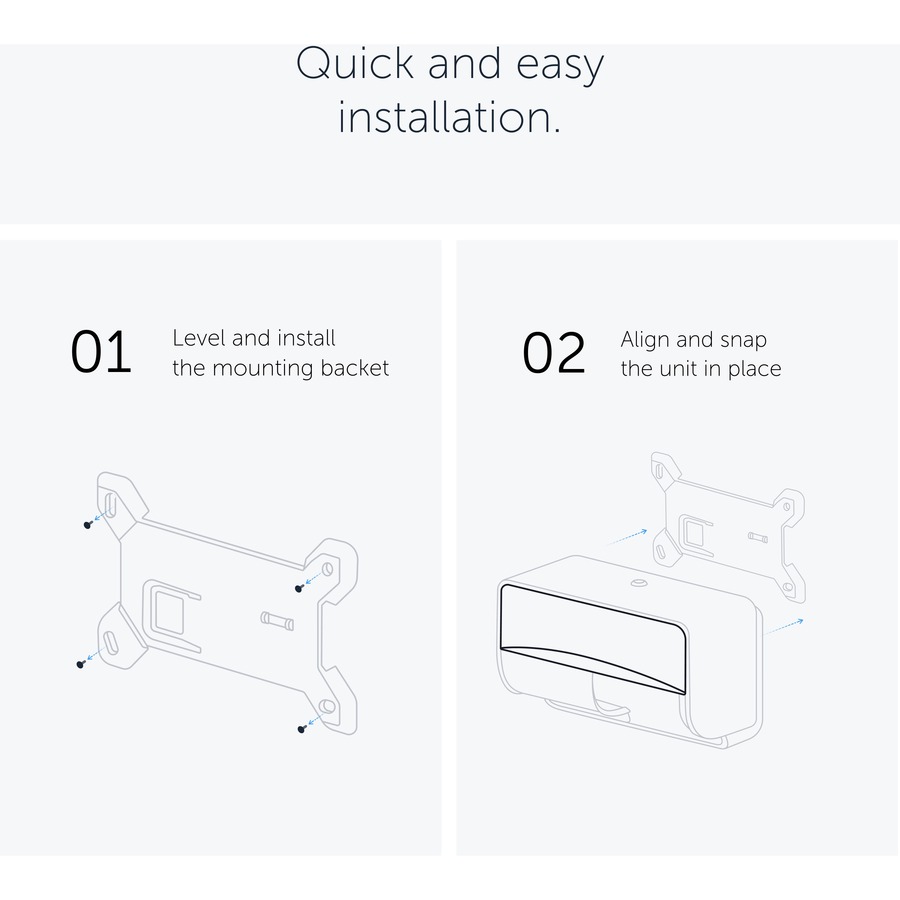 Quick and easy installation.

01 Level and install the mounting backet

02 Align and snap the unit in place