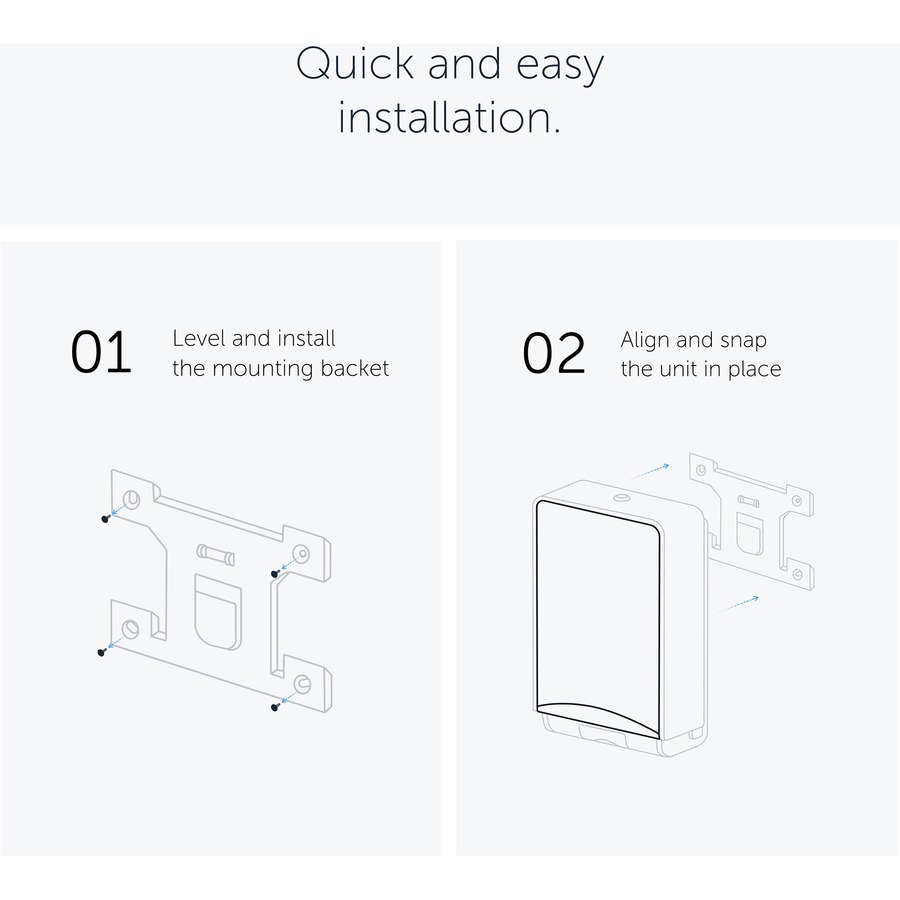 Quick and easy installation.

01 Level and install the mounting backet

02 Align and snap the unit in place