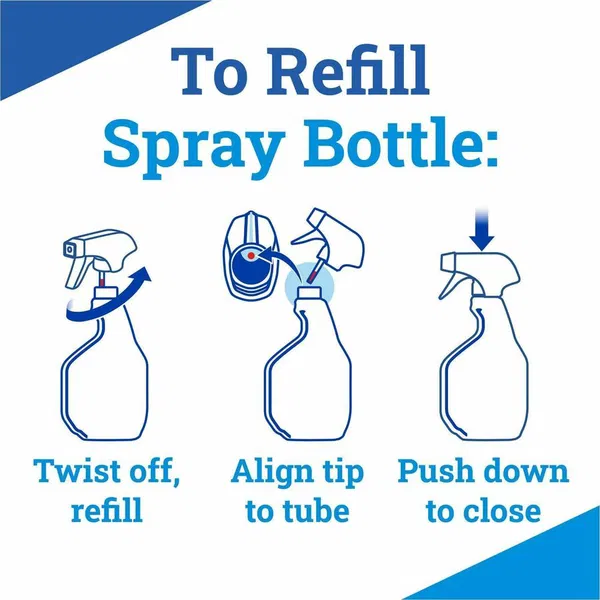 To Refill
Spray Bottle:

Twist off, refill

Align tip to tube

Push down to close