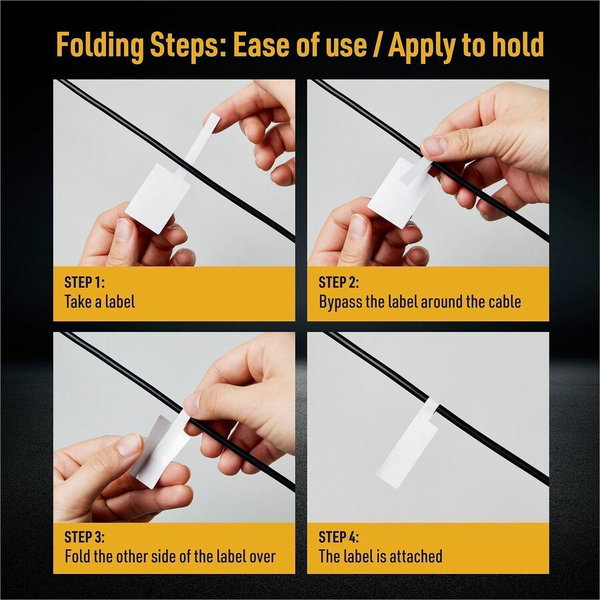 Folding Steps: Ease of use / Apply to hold

STEP 1:
Take a label

STEP 2:
Bypass the label around the cable

STEP 3:
Fold the other side of the label over

STEP 4:
The label is attached