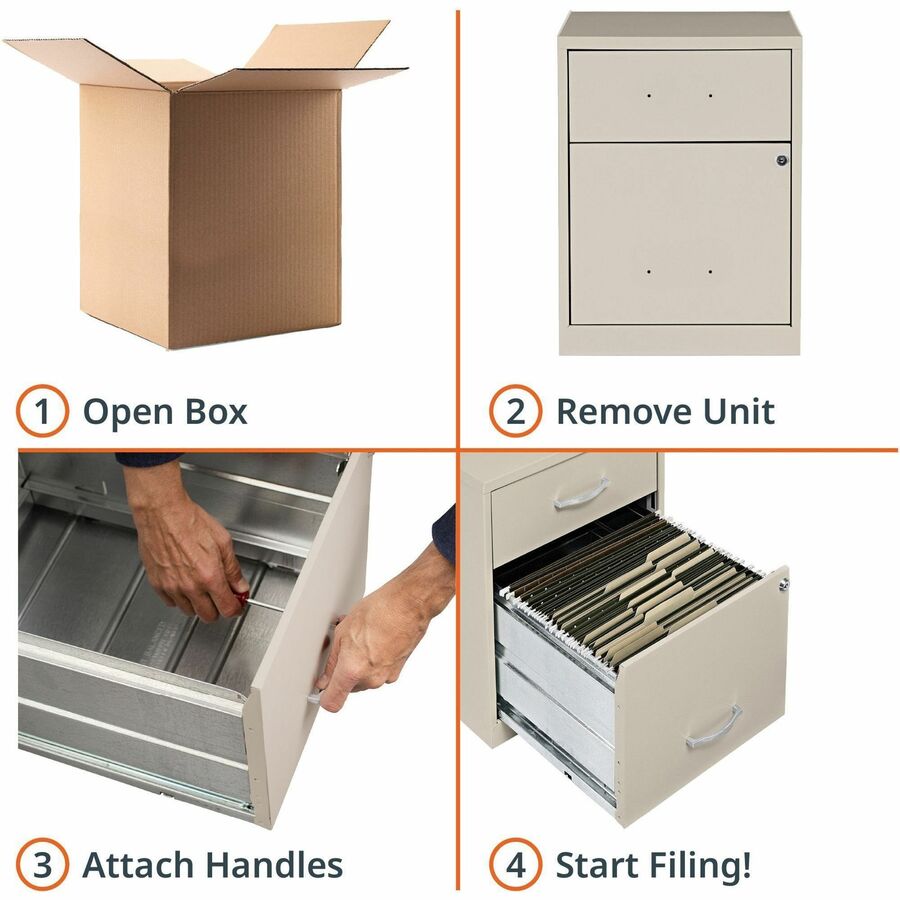 1 Open Box

2 Remove Unit

3 Attach Handles

4 Start Filing!