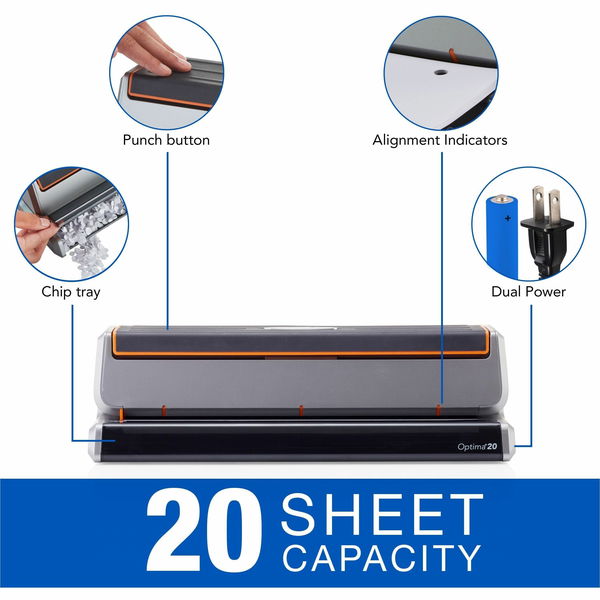 Punch button

Alignment Indicators

Chip tray

+

Dual Power

Optima 20

20 SHEET CAPACITY