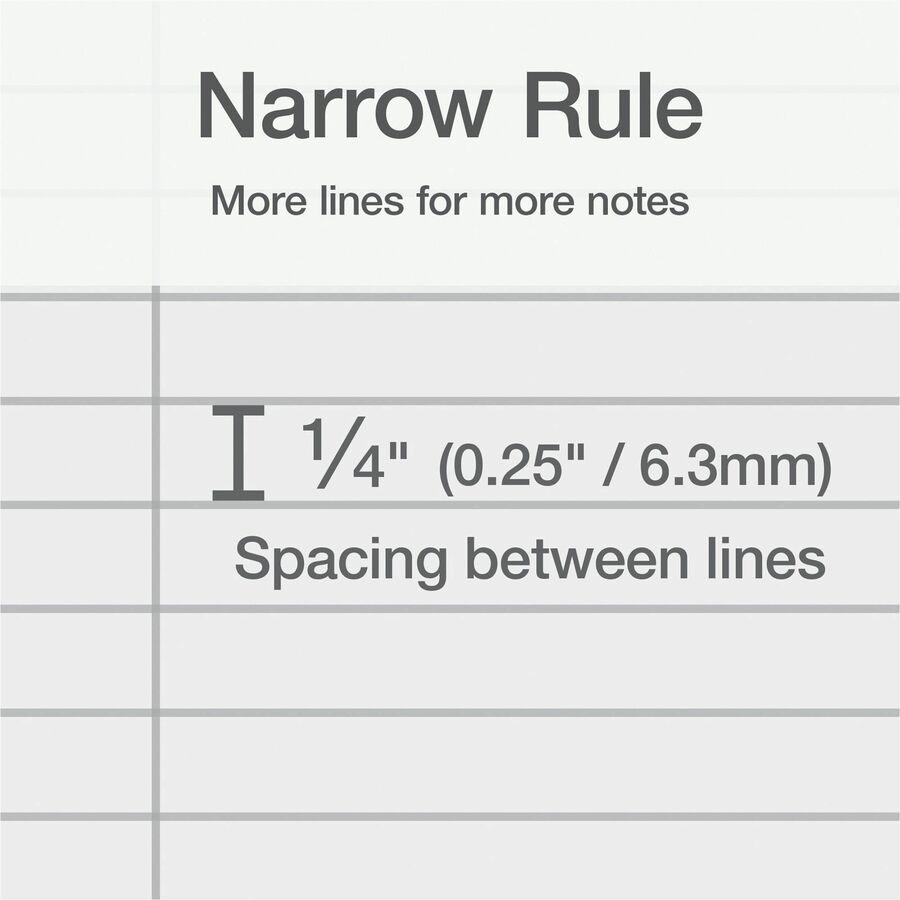 Narrow Rule

More lines for more notes

$\frac{1}{4}$" (0.25" / 6.3mm)

Spacing between lines