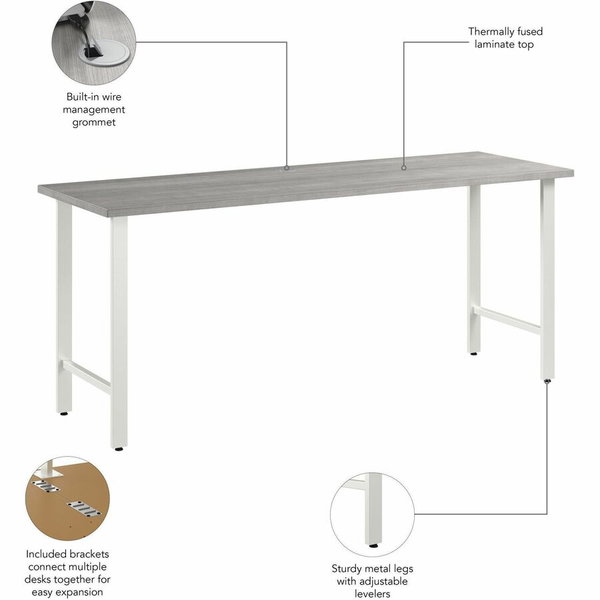 Built-in wire management grommet

Thermally fused laminate top

Included brackets connect multiple desks together for easy expansion

Sturdy metal legs with adjustable levelers